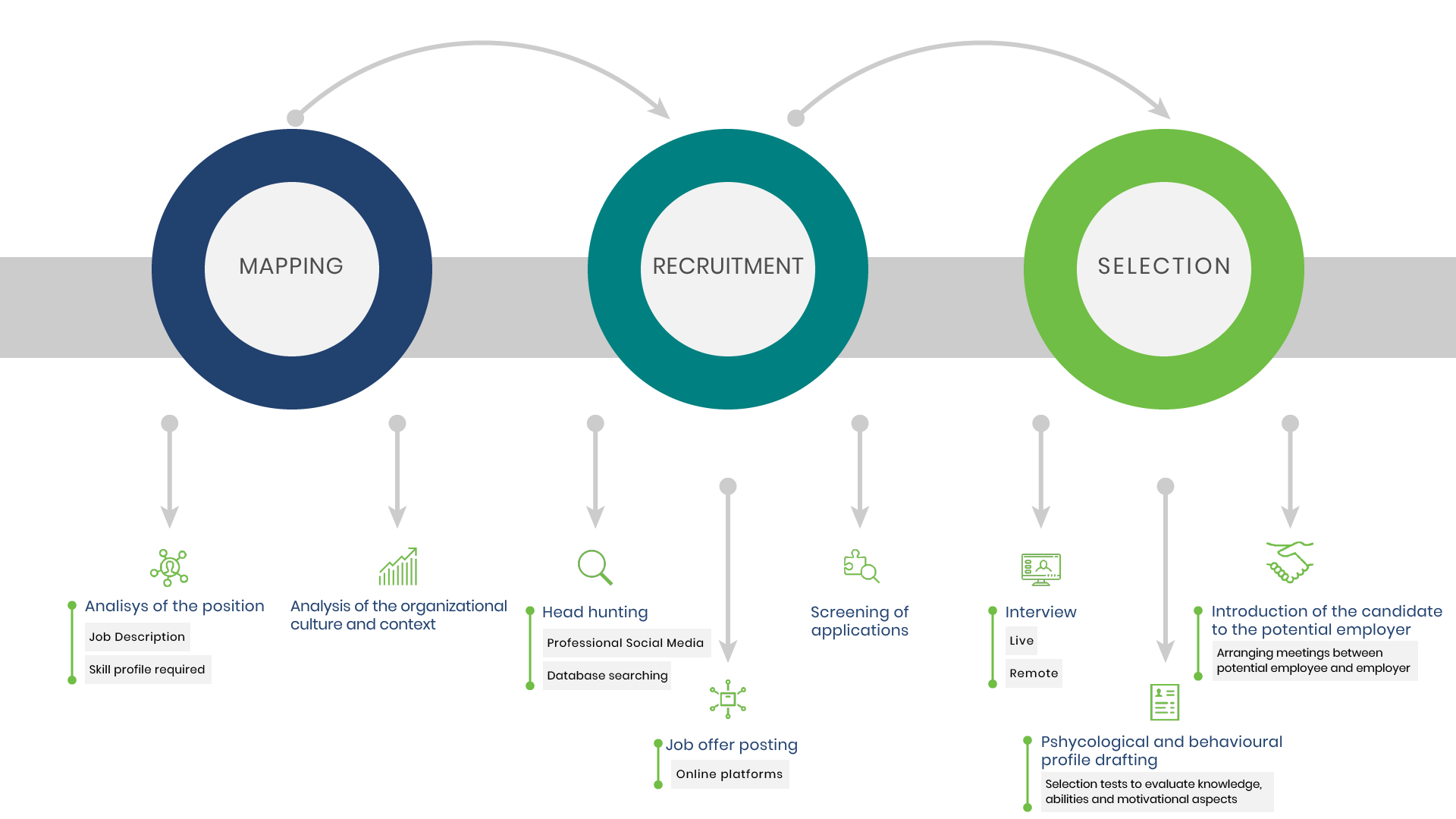 MAPPING

RECRUITMENT

SELECTION

Analisys of the position

Job Description

Skill profile required

Analysis of the organizational culture and context

Head hunting

Professional Social Media

Database searching

Job offer posting

Online platforms

Screening of applications

Interview

Live

Remote

Pshycological and behavioural profile drafting

Selection tests to evaluate knowledge, abilities and motivational aspects

Introduction of the candidate to the potential employer

Arranging meetings between potential employee and employer